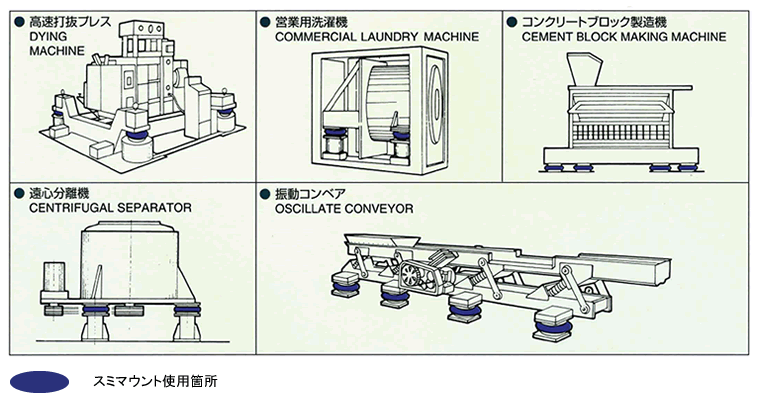 ● 高速打抜プレス
DYING
MACHINE

● 営業用洗濯機
COMMERCIAL LAUNDRY MACHINE

● コンクリートブロック製造機
CEMENT BLOCK MAKING MACHINE

● 遠心分離機
CENTRIFUGAL SEPARATOR

● 振動コンベア
OSCILLATE CONVEYOR

スミマウント使用箇所