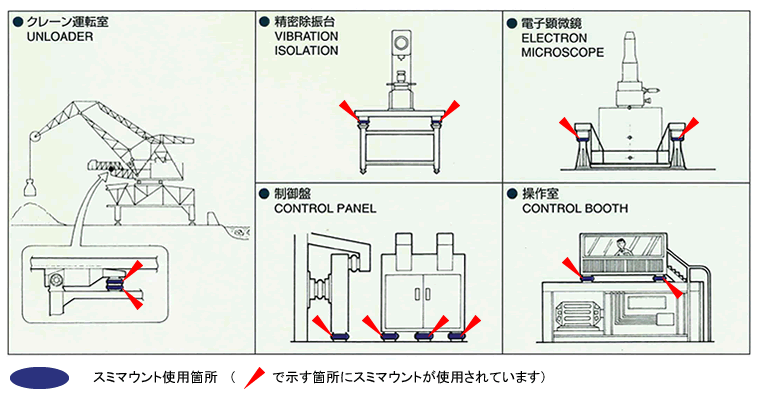 ● クレーン運転室
UNLOADER

● 精密除振台
VIBRATION
ISOLATION

● 電子顕微鏡
ELECTRON
MICROSCOPE

● 制御盤
CONTROL PANEL

● 操作室
CONTROL BOOTH

スミマウント使用箇所 （ で示す箇所にスミマウントが使用されています）